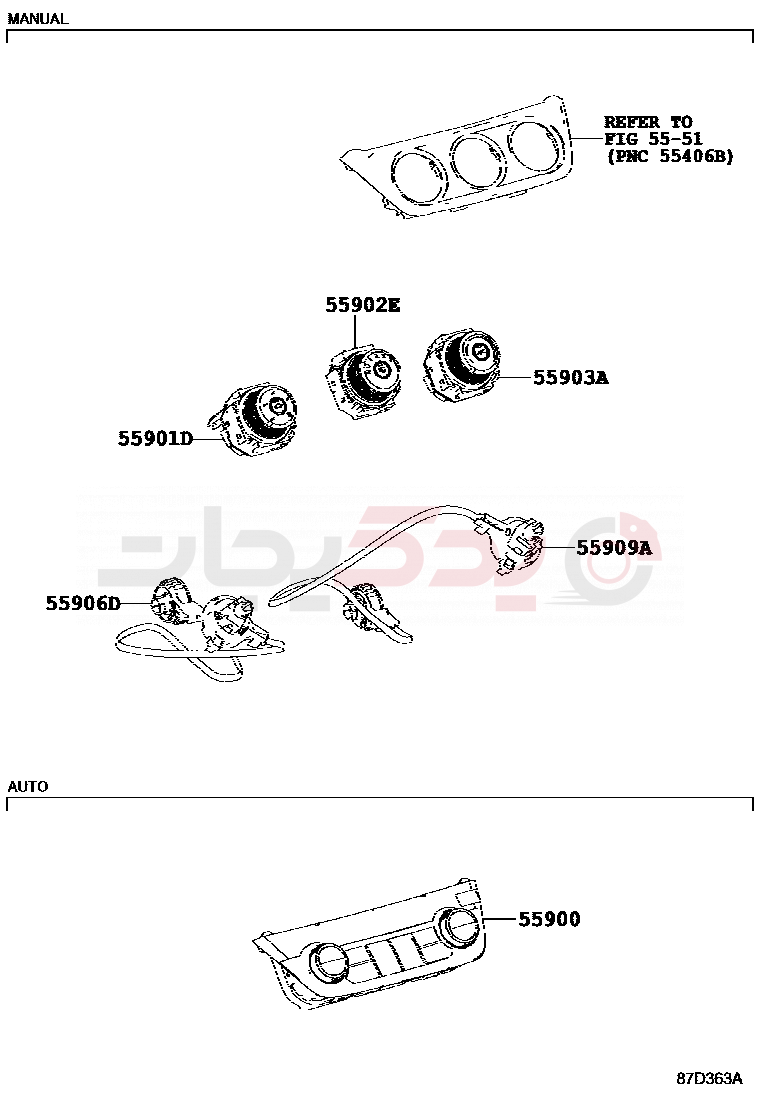 MANUAL

REFER TO FIG 55-51 (PNC 55406B)

55902E

55903A

55901D

55909A

55906D

AUTO

55900

87D363A