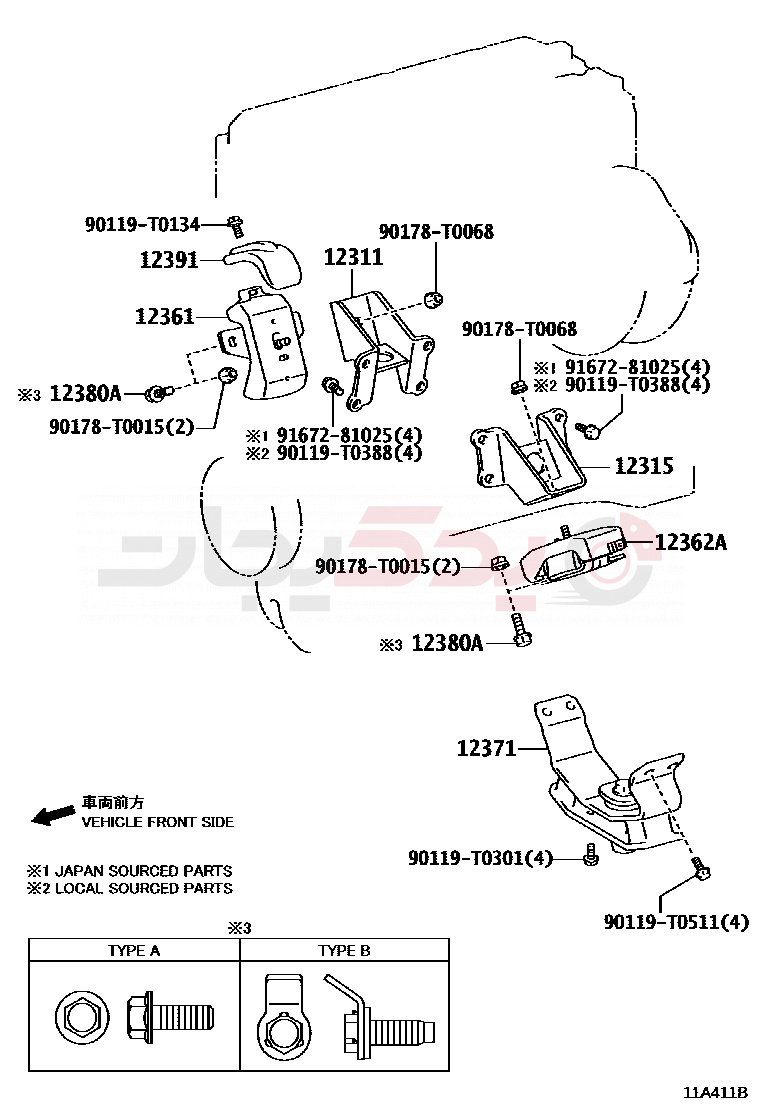 90119-T0134
12391
12361
※3 12380A
90178-T0015(2)
12311
90178-T0068
※1 91672-81025(4)
※2 90119-T0388(4)
90178-T0068
※1 91672-81025(4)
※2 90119-T0388(4)
12315
12362A
90178-T0015(2)
※3 12380A
12371
90119-T0301(4)
90119-T0511(4)
車両前方
VEHICLE FRONT SIDE
※1 JAPAN SOURCED PARTS
※2 LOCAL SOURCED PARTS
※3

| TYPE A | TYPE B |
|---|---|
| | |

11A411B