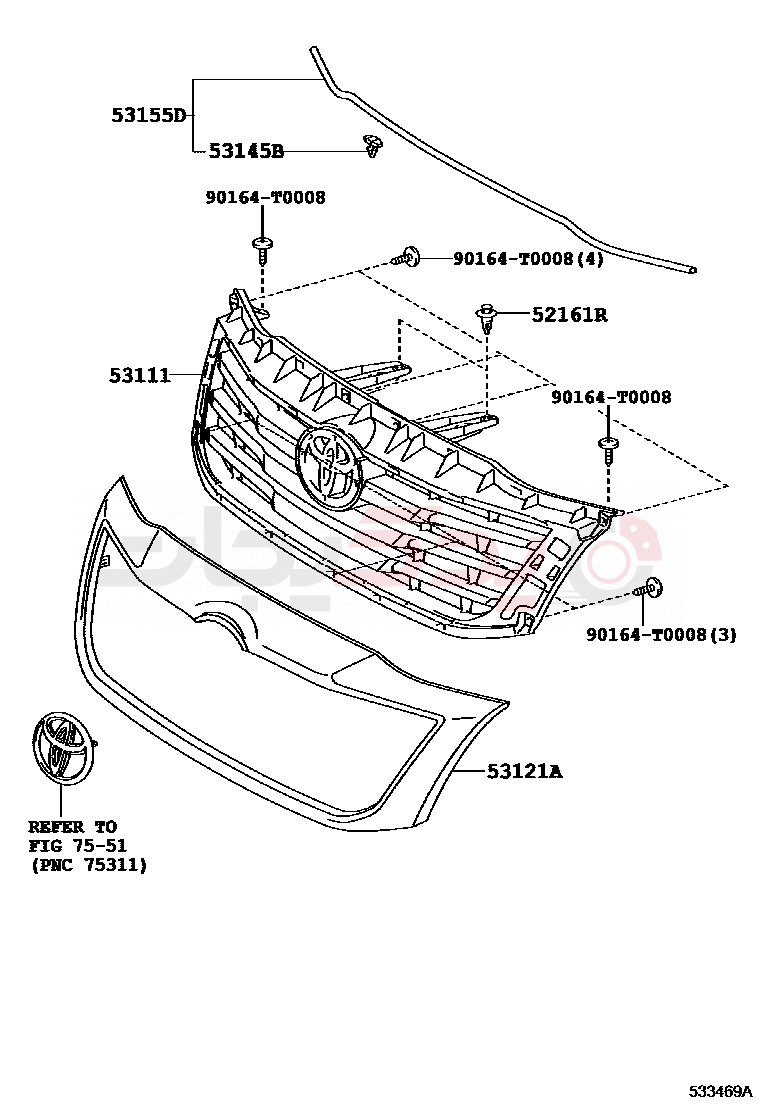 53155D
53145B
90164-T0008
90164-T0008(4)
52161R
53111
90164-T0008
90164-T0008(3)
53121A
REFER TO
FIG 75-51
(PNC 75311)
533469A