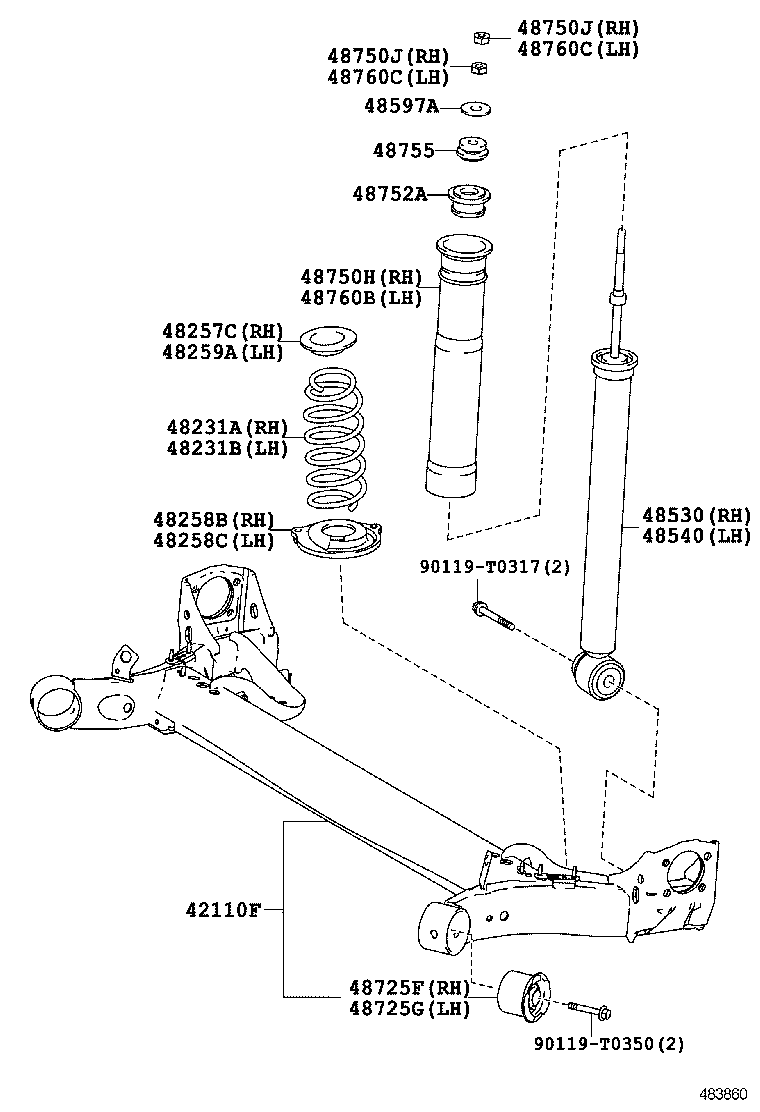 48750J(RH)
48760C(LH)

48750J(RH)
48760C(LH)

48597A

48755

48752A

48750H(RH)
48760B(LH)

48257C(RH)
48259A(LH)

48231A(RH)
48231B(LH)

48258B(RH)
48258C(LH)

48530(RH)
48540(LH)

90119-T0317(2)

42110F

48725F(RH)
48725G(LH)

90119-T0350(2)

483860