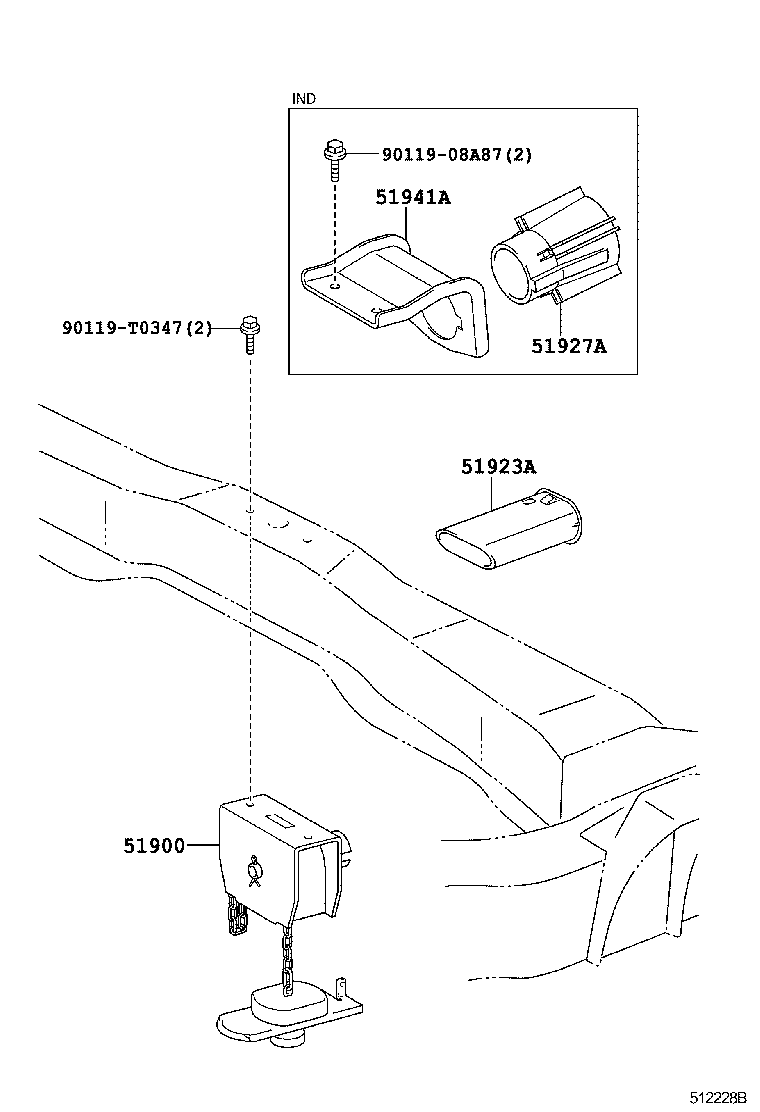 IND

90119-08A87(2)

51941A

51927A

90119-T0347(2)

51923A

51900

512228B