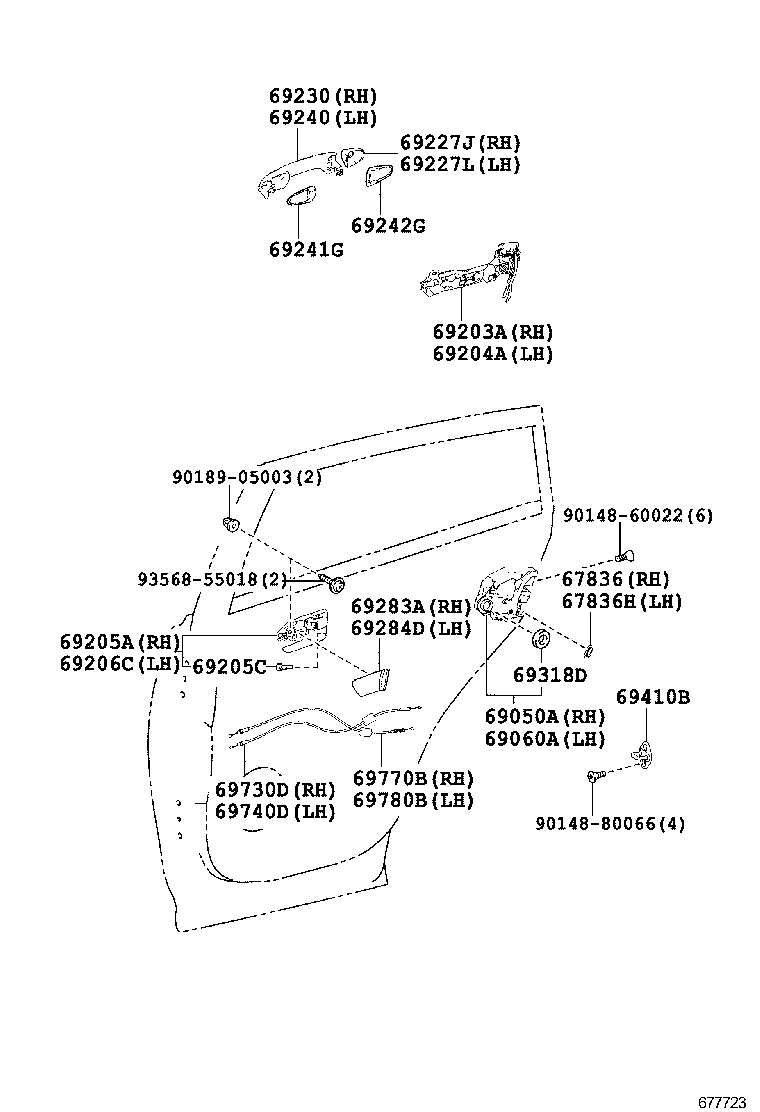 69230(RH)
69240(LH)
69227J(RH)
69227L(LH)
69242G
69241G
69203A(RH)
69204A(LH)
90189-05003(2)
90148-60022(6)
93568-55018(2)
67836(RH)
67836H(LH)
69283A(RH)
69284D(LH)
69205A(RH)
69206C(LH)
69205C
69318D
69410B
69050A(RH)
69060A(LH)
69730D(RH)
69740D(LH)
69770B(RH)
69780B(LH)
90148-80066(4)
677723