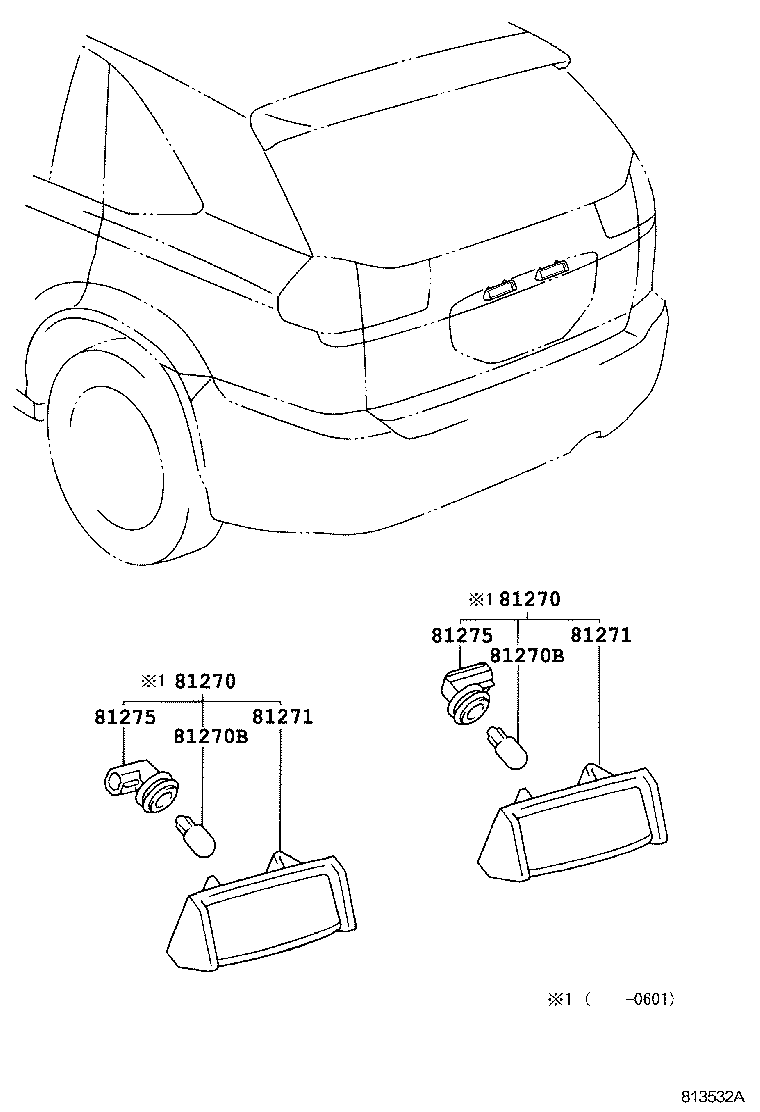 ※1 81270
81275
81270B
81271

※1 81270
81275
81270B
81271

※1 (    -0601)

813532A