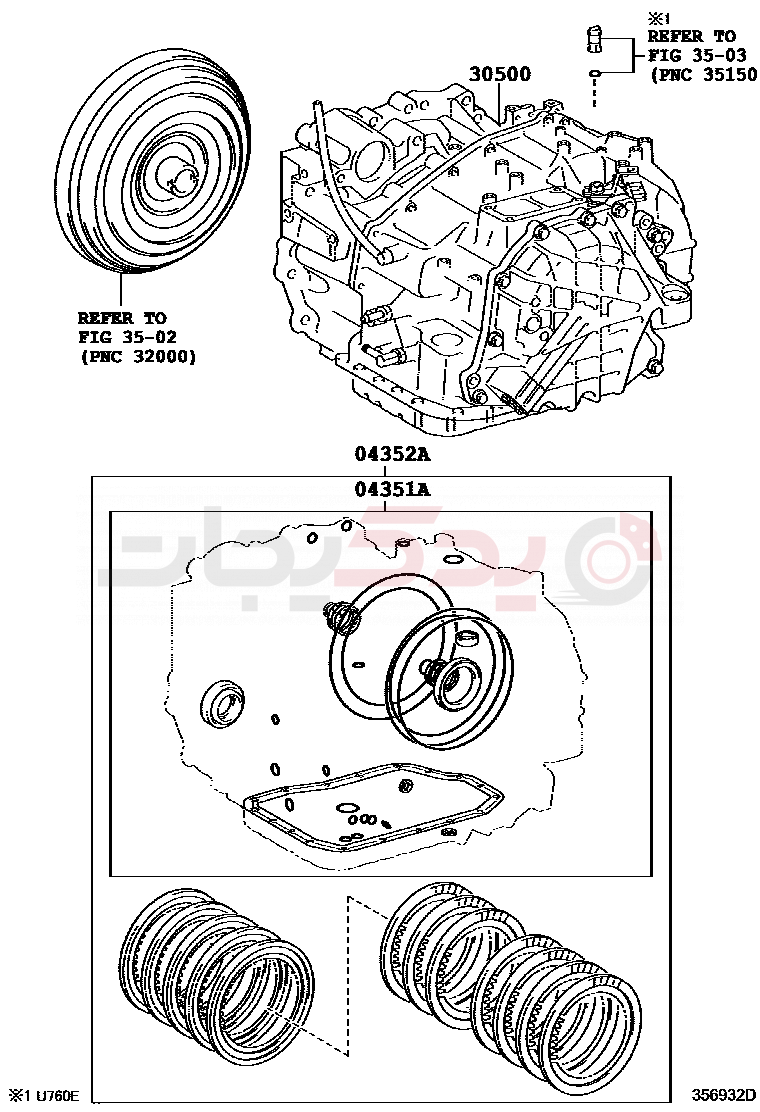 ※1
REFER TO
FIG 35-03
(PNC 35150

30500

REFER TO
FIG 35-02
(PNC 32000)

04352A

04351A

※1 U760E

356932D