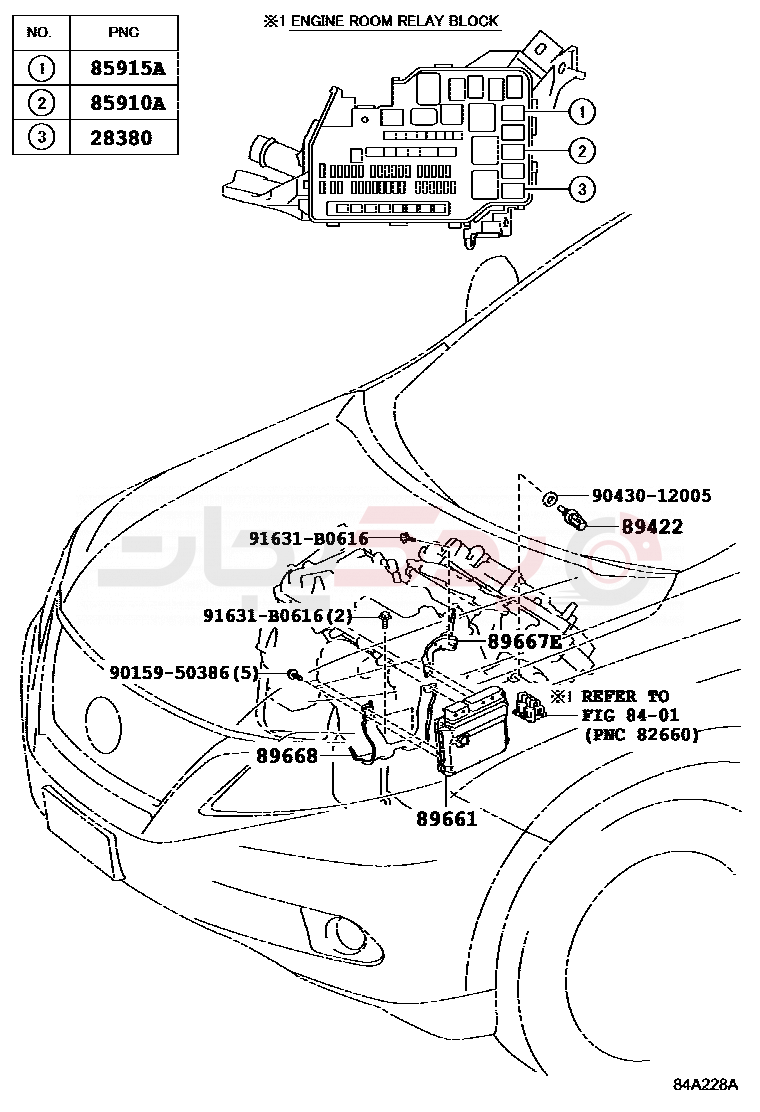 | NO. | PNC |
|---|---|
| 1 | 85915A |
| 2 | 85910A |
| 3 | 28380 |

※1 ENGINE ROOM RELAY BLOCK

1
2
3

90430-12005
89422
91631-B0616
91631-B0616(2)
89667E
90159-50386(5)
※1 REFER TO FIG 84-01 (PNC 82660)
89668
89661

84A228A