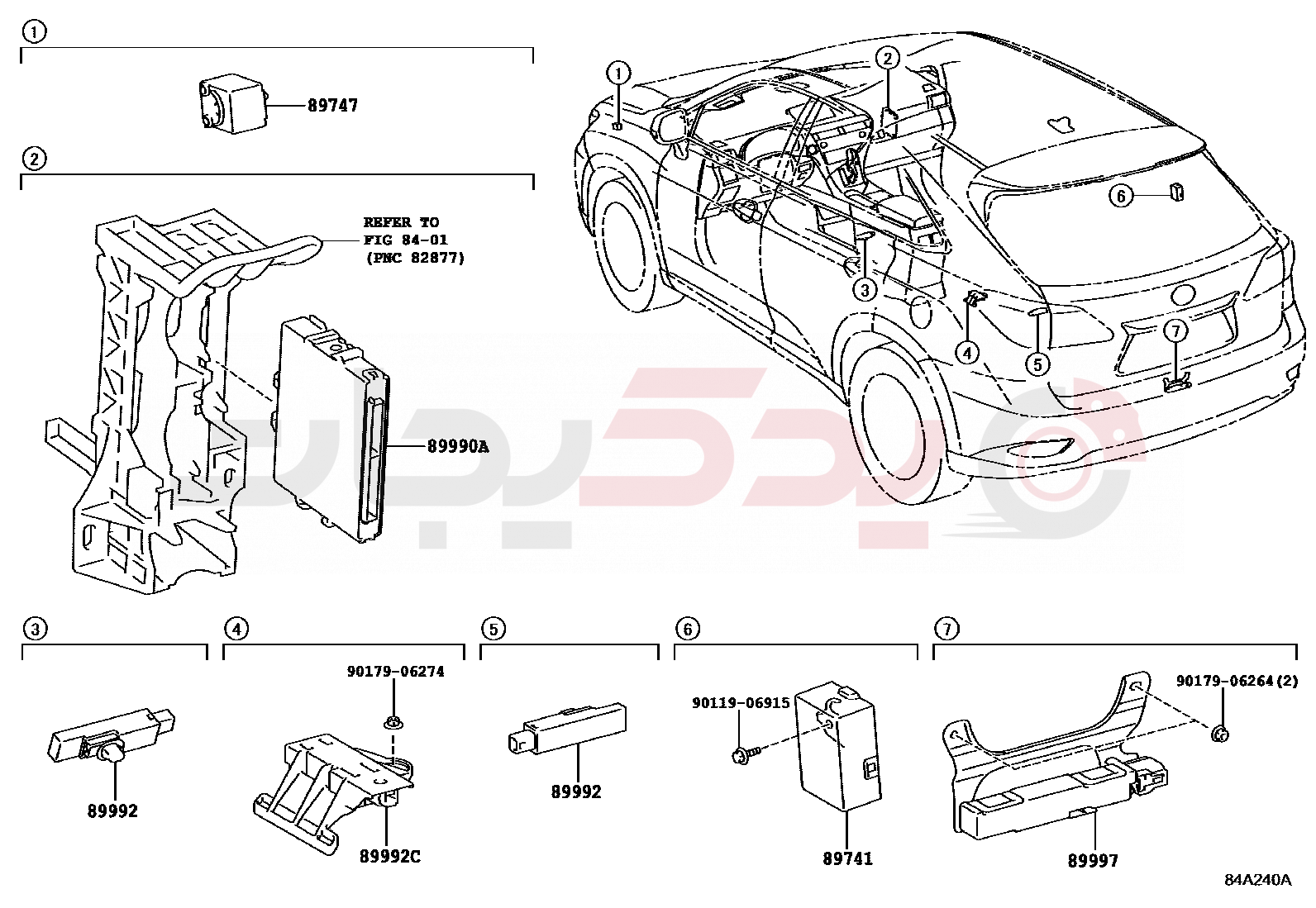 ①

89747

②

REFER TO FIG 84-01 (PNC 82877)

89990A

① ② ③ ④ ⑤ ⑥ ⑦

③

89992

④

90179-06274

89992C

⑤

89992

⑥

90119-06915

89741

⑦

90179-06264(2)

89997

84A240A