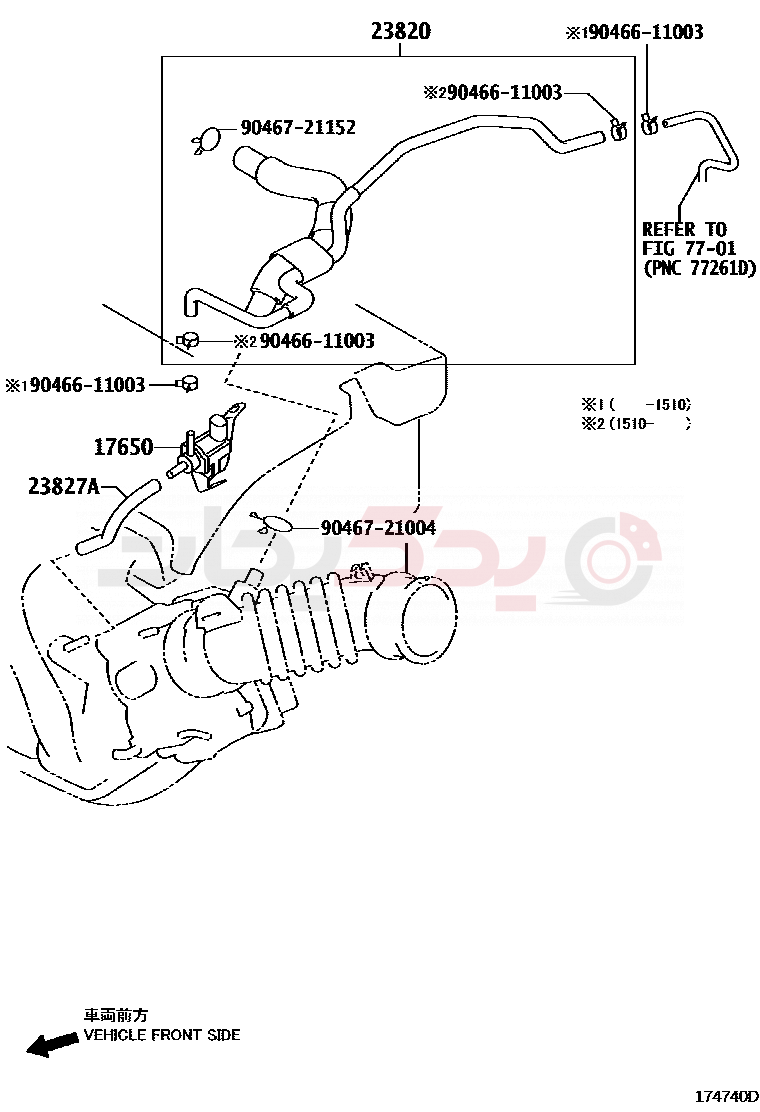 23820

※1 90466-11003

※2 90466-11003

90467-21152

REFER TO
FIG 77-01
(PNC 77261D)

※2 90466-11003

※1 90466-11003

※1 (　　-1510)
※2 (1510-　　)

17650

23827A

90467-21004

車両前方
VEHICLE FRONT SIDE

174740D