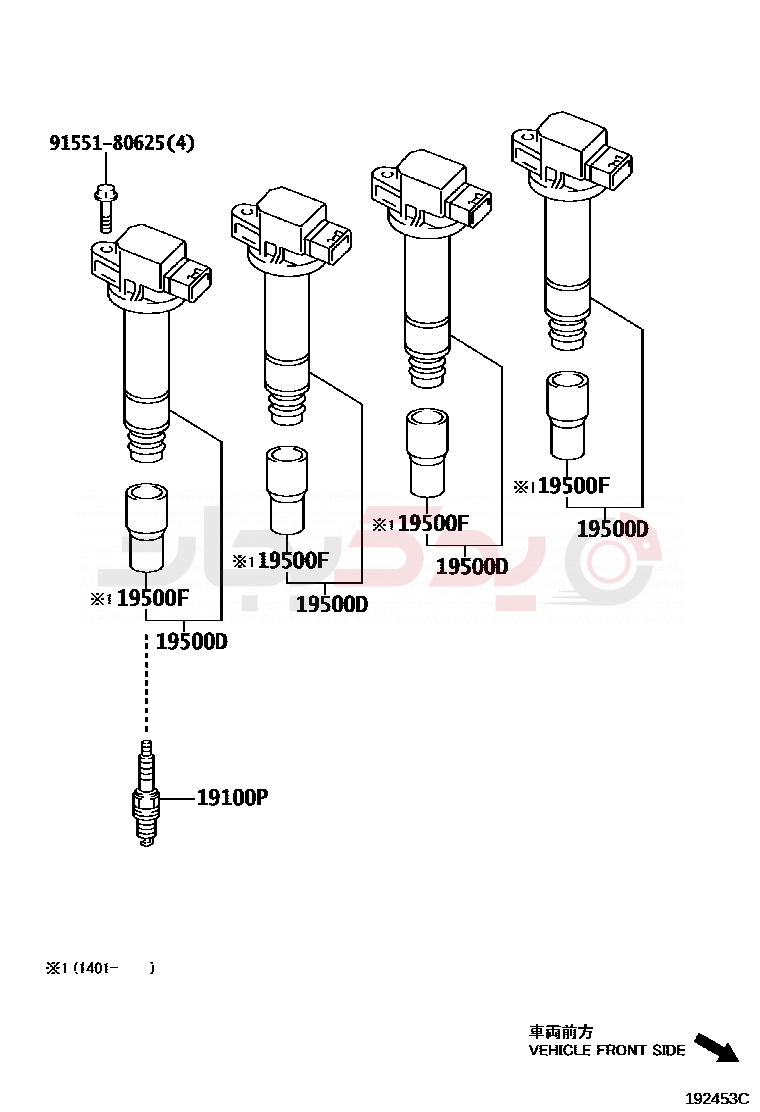 91551-80625(4)

※1 19500F
19500D

※1 19500F
19500D

※1 19500F
19500D

※1 19500F
19500D

19100P

※1 (1401- )

車両前方
VEHICLE FRONT SIDE

192453C