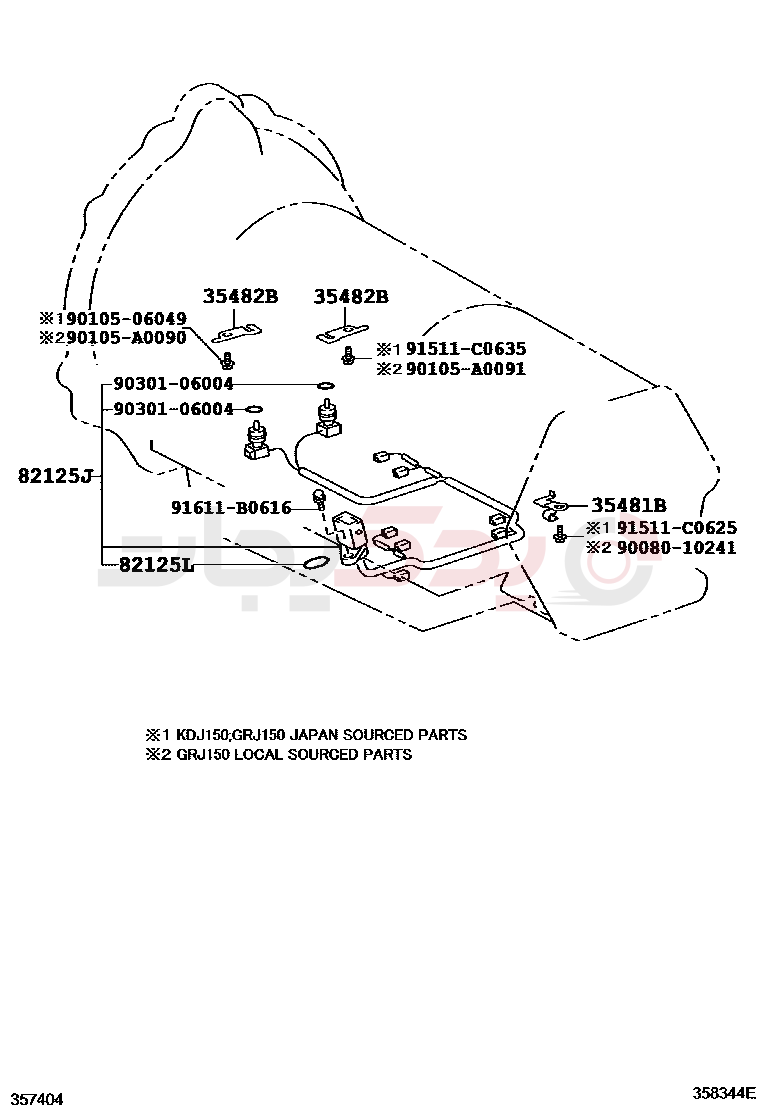 35482B
35482B
※1 90105-06049
※2 90105-A0090
※1 91511-C0635
※2 90105-A0091
90301-06004
90301-06004
82125J
91611-B0616
35481B
※1 91511-C0625
※2 90080-10241
82125L

※1 KDJ150;GRJ150 JAPAN SOURCED PARTS
※2 GRJ150 LOCAL SOURCED PARTS

357404
358344E