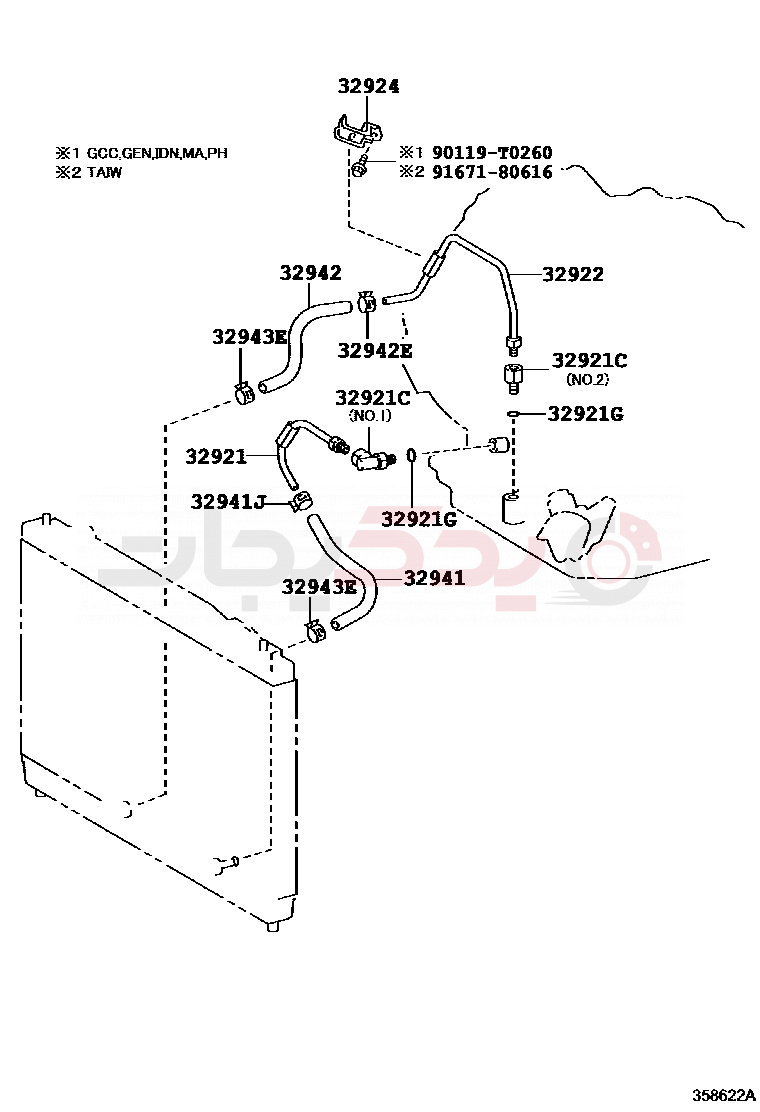 32924

※1 GCC,GEN,IDN,MA,PH
※2 TAIW

※1 90119-T0260
※2 91671-80616

32942
32922
32943E
32942E
32921C
(NO.2)
32921C
(NO.1)
32921G
32921
32941J
32921G
32943E
32941

358622A