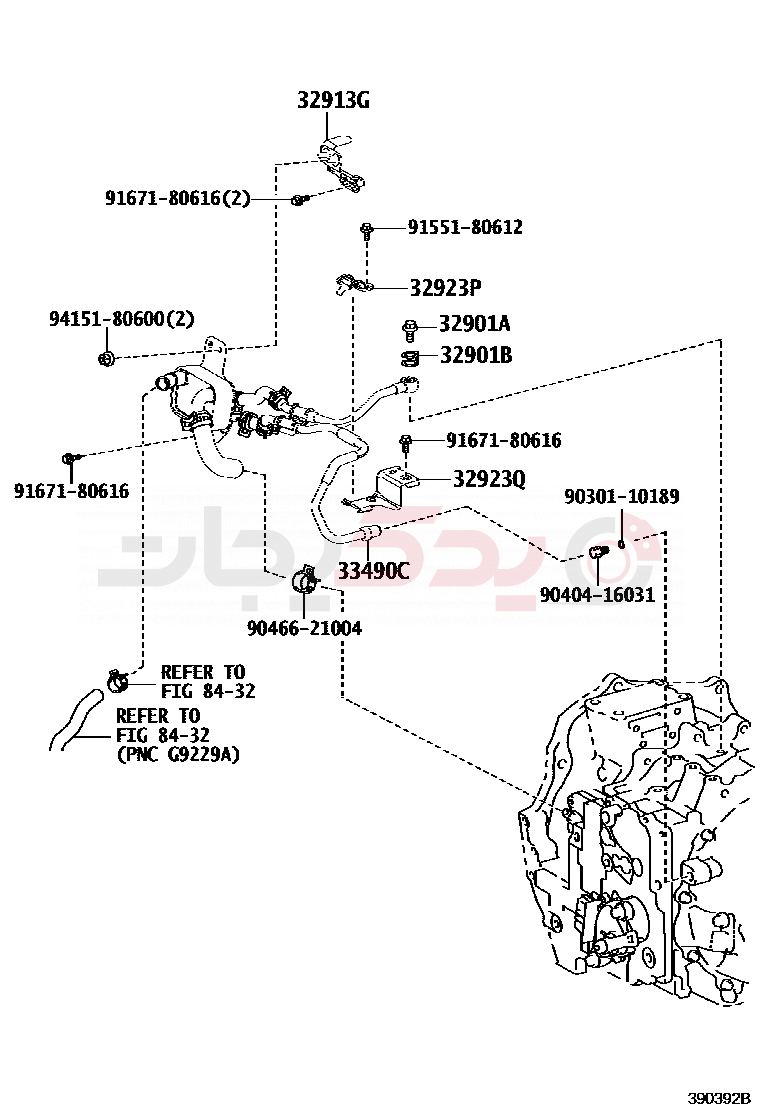 32913G

91671-80616(2)

91551-80612

32923P

94151-80600(2)

32901A

32901B

91671-80616

91671-80616

32923Q

90301-10189

33490C

90404-16031

90466-21004

REFER TO FIG 84-32

REFER TO FIG 84-32 (PNC G9229A)

390392B