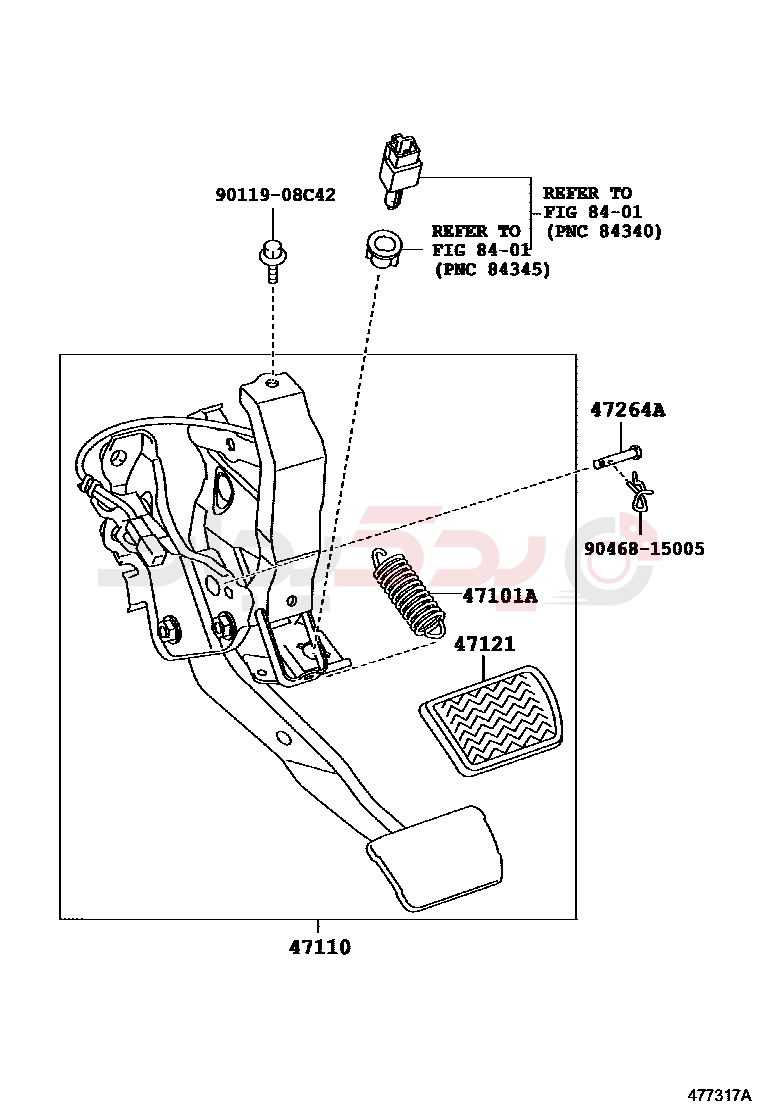 90119-08C42

REFER TO
FIG 84-01
(PNC 84340)

REFER TO
FIG 84-01
(PNC 84345)

47264A

90468-15005

47101A

47121

47110

477317A