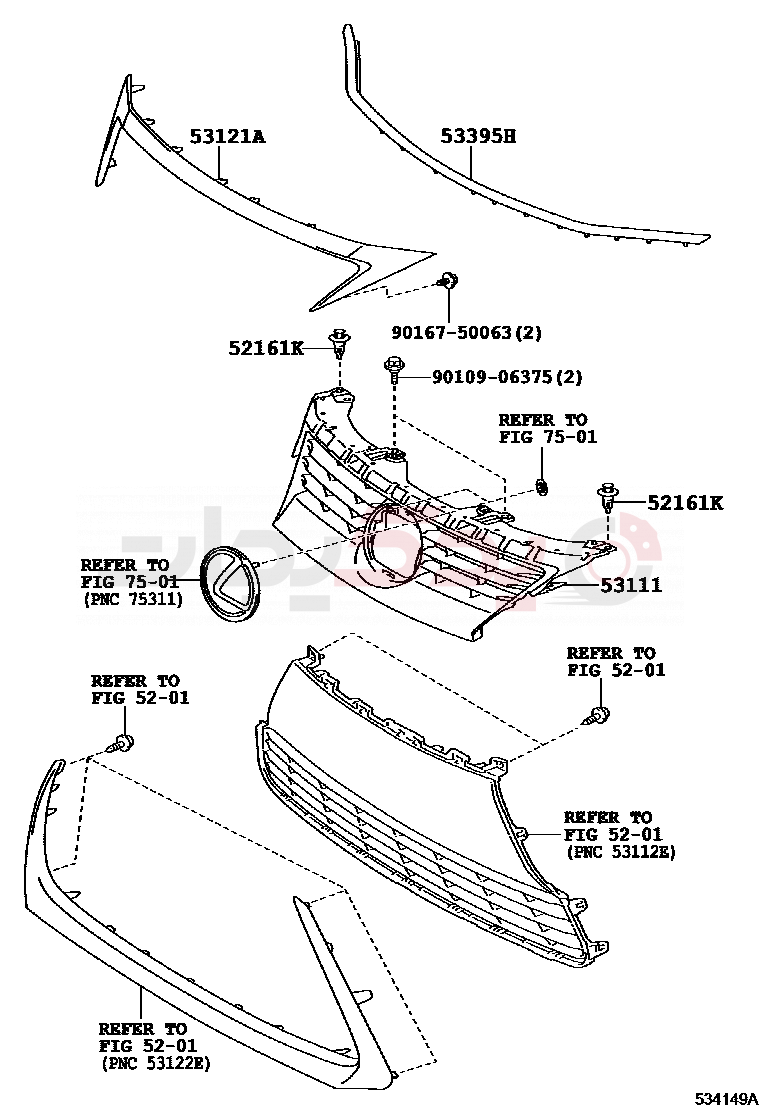 53121A

53395H

90167-50063(2)

52161K

90109-06375(2)

REFER TO
FIG 75-01

52161K

REFER TO
FIG 75-01
(PNC 75311)

53111

REFER TO
FIG 52-01

REFER TO
FIG 52-01

REFER TO
FIG 52-01
(PNC 53112E)

REFER TO
FIG 52-01
(PNC 53122E)

534149A