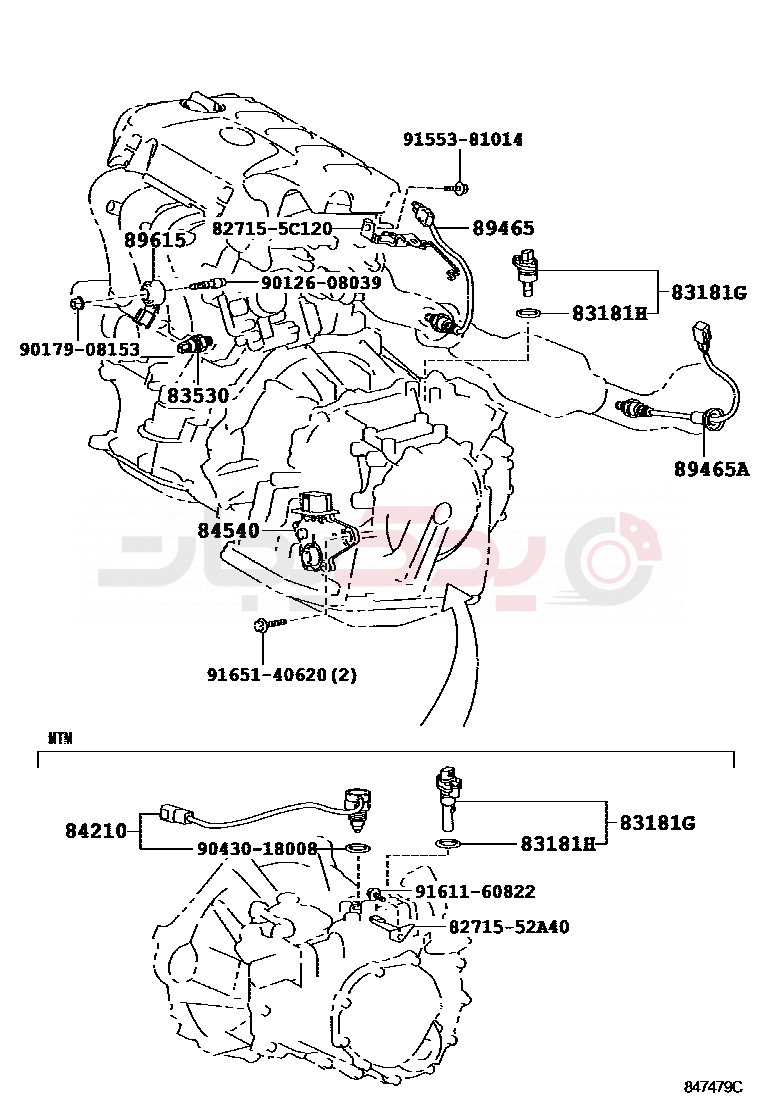 91553-81014
82715-5C120
89465
89615
90126-08039
83181G
83181H
90179-08153
83530
89465A
84540
91651-40620(2)

MTM

84210
90430-18008
83181G
83181H
91611-60822
82715-52A40

847479C