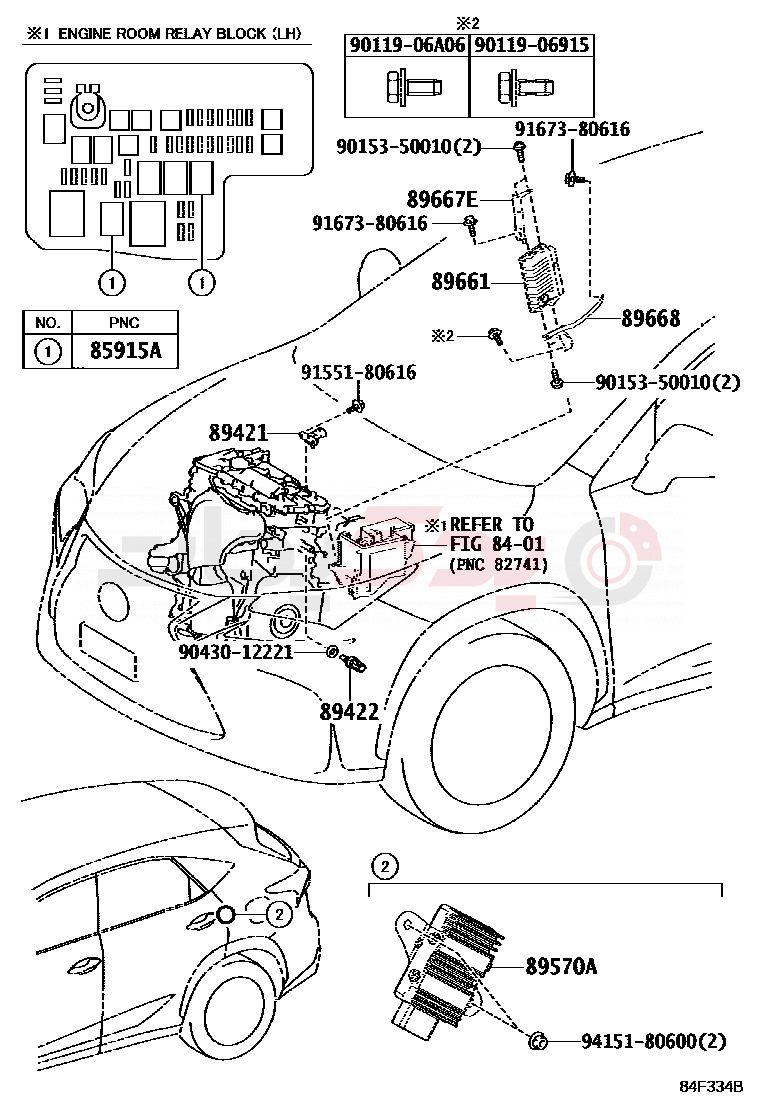 ※1 ENGINE ROOM RELAY BLOCK (LH)

1
1

| NO. | PNC |
|---|---|
| 1 | 85915A |

※2

| 90119-06A06 | 90119-06915 |
|---|---|
| | |

90153-50010(2)
91673-80616
89667E
91673-80616
89661
89668
※2
90153-50010(2)
91551-80616
89421
※1 REFER TO FIG 84-01 (PNC 82741)
90430-12221
89422

2

2
89570A
94151-80600(2)

84F334B