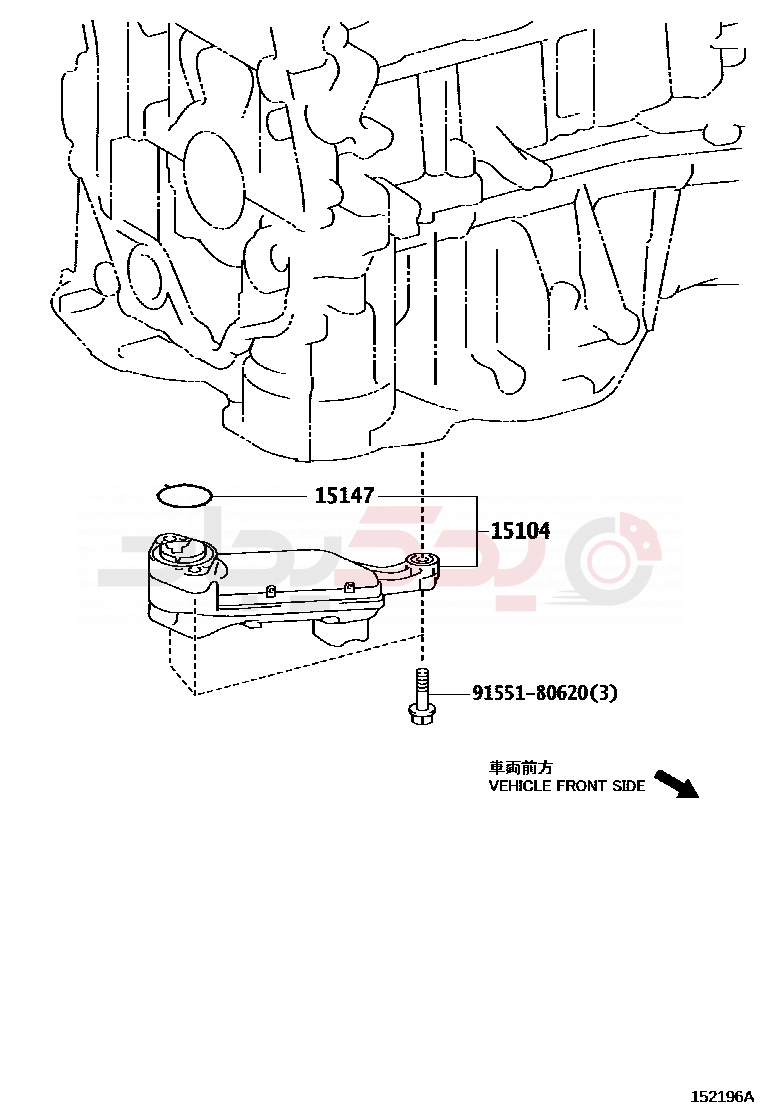 15147

15104

91551-80620(3)

車両前方
VEHICLE FRONT SIDE

152196A