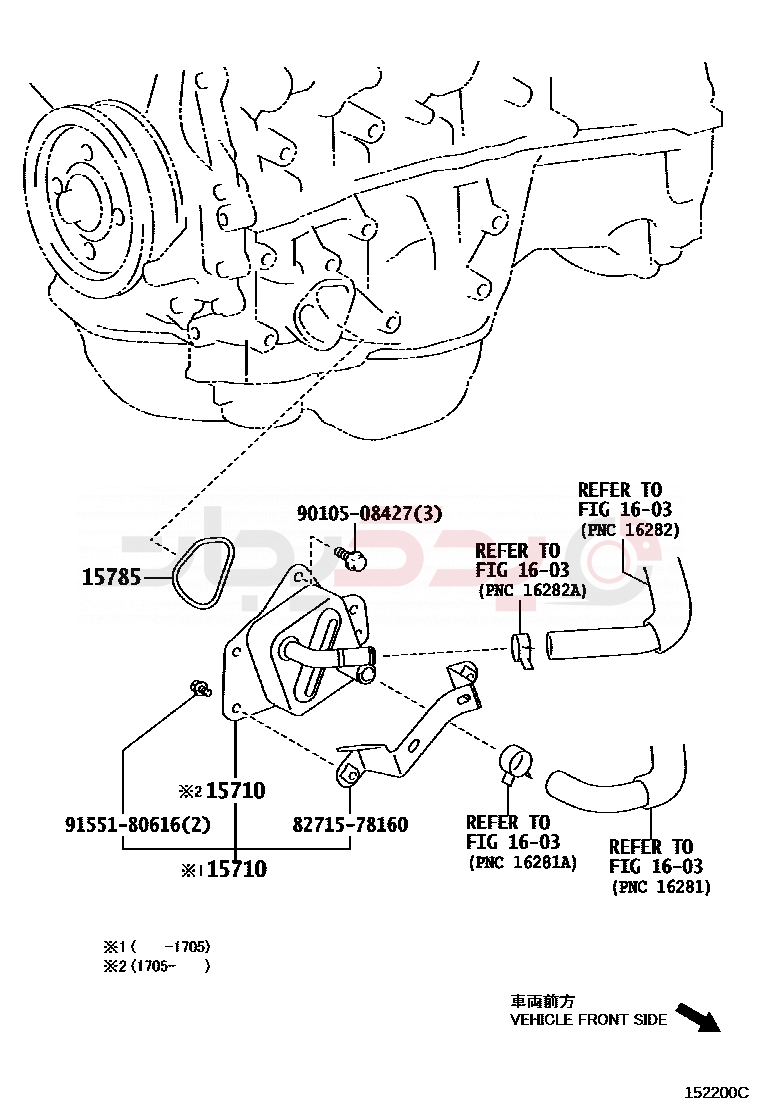 REFER TO
FIG 16-03
(PNC 16282)

90105-08427(3)

REFER TO
FIG 16-03
(PNC 16282A)

15785

※2 15710

91551-80616(2)

82715-78160

※1 15710

REFER TO
FIG 16-03
(PNC 16281A)

REFER TO
FIG 16-03
(PNC 16281)

※1 (　　-1705)
※2 (1705-　　)

車両前方
VEHICLE FRONT SIDE

152200C