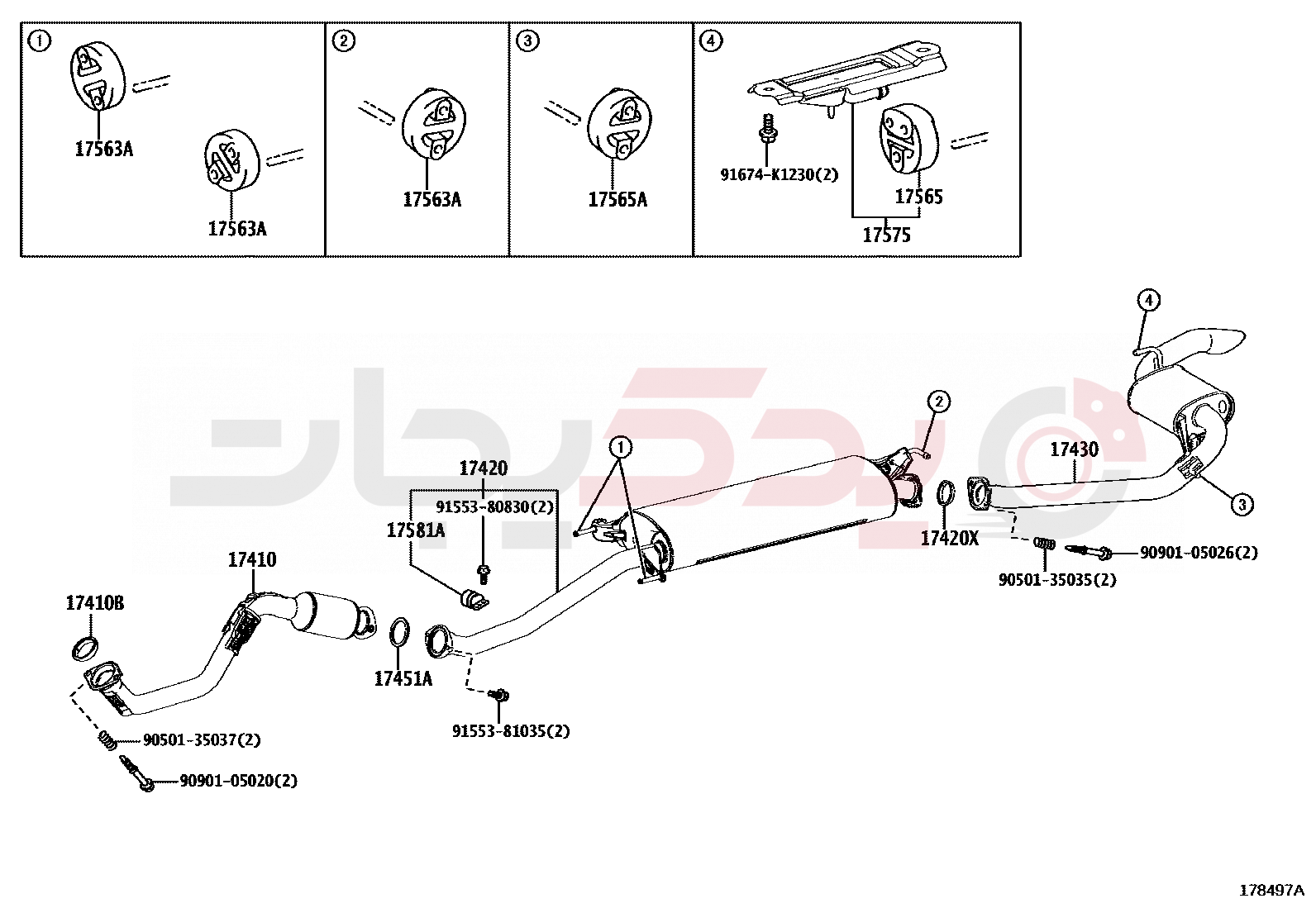 ①
17563A
17563A
②
17563A
③
17565A
④
91674-K1230(2)
17565
17575

④
②
①
17430
③
17420
91553-80830(2)
17581A
17420X
90901-05026(2)
90501-35035(2)
17410
17410B
17451A
91553-81035(2)
90501-35037(2)
90901-05020(2)
178497A