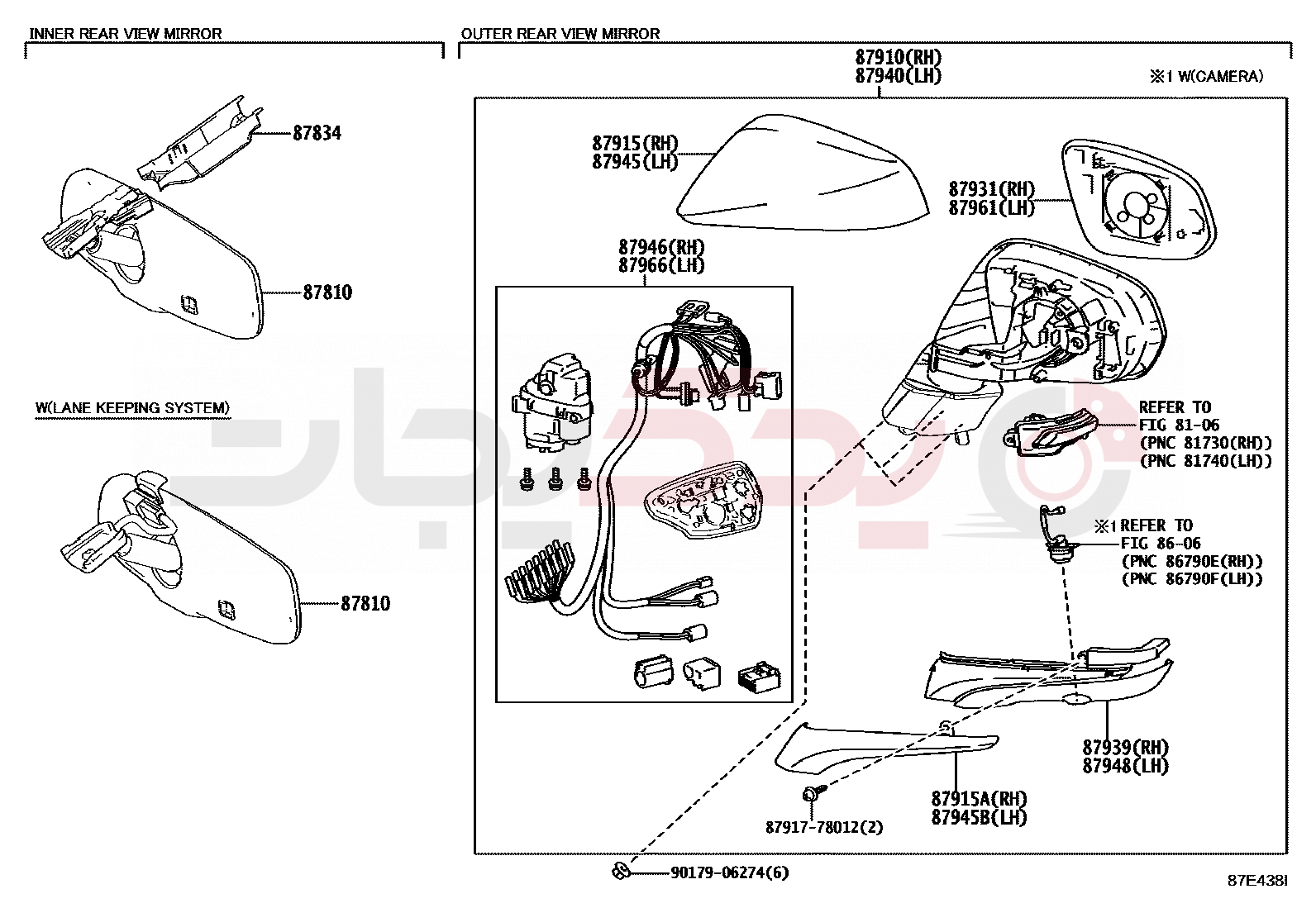 INNER REAR VIEW MIRROR

87834

87810

W(LANE KEEPING SYSTEM)

87810

OUTER REAR VIEW MIRROR

87910(RH)
87940(LH)

※1 W(CAMERA)

87915(RH)
87945(LH)

87931(RH)
87961(LH)

87946(RH)
87966(LH)

REFER TO
FIG 81-06
(PNC 81730(RH))
(PNC 81740(LH))

※1 REFER TO
FIG 86-06
(PNC 86790E(RH))
(PNC 86790F(LH))

87939(RH)
87948(LH)

87915A(RH)
87945B(LH)

87917-78012(2)

90179-06274(6)

87E438I