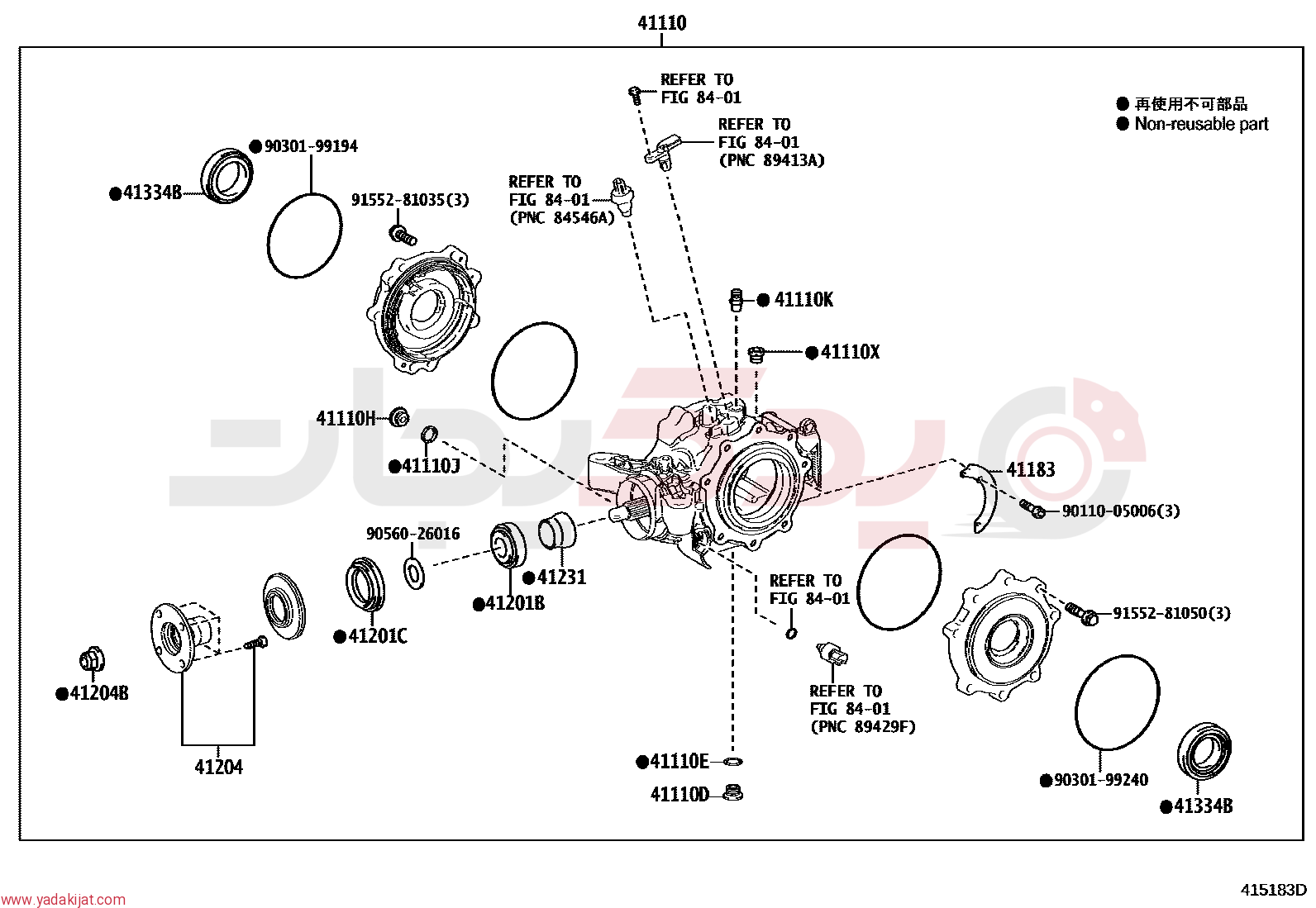 41110

REFER TO FIG 84-01

REFER TO FIG 84-01 (PNC 89413A)

● 再使用不可部品
● Non-reusable part

●90301-99194

●41334B

91552-81035(3)

REFER TO FIG 84-01 (PNC 84546A)

●41110K

●41110X

41110H

●41110J

41183

90110-05006(3)

90560-26016

●41231

●41201B

●41201C

REFER TO FIG 84-01

91552-81050(3)

●41204B

41204

REFER TO FIG 84-01 (PNC 89429F)

●41110E

41110D

●90301-99240

●41334B

www.yadakijat.com

415183D