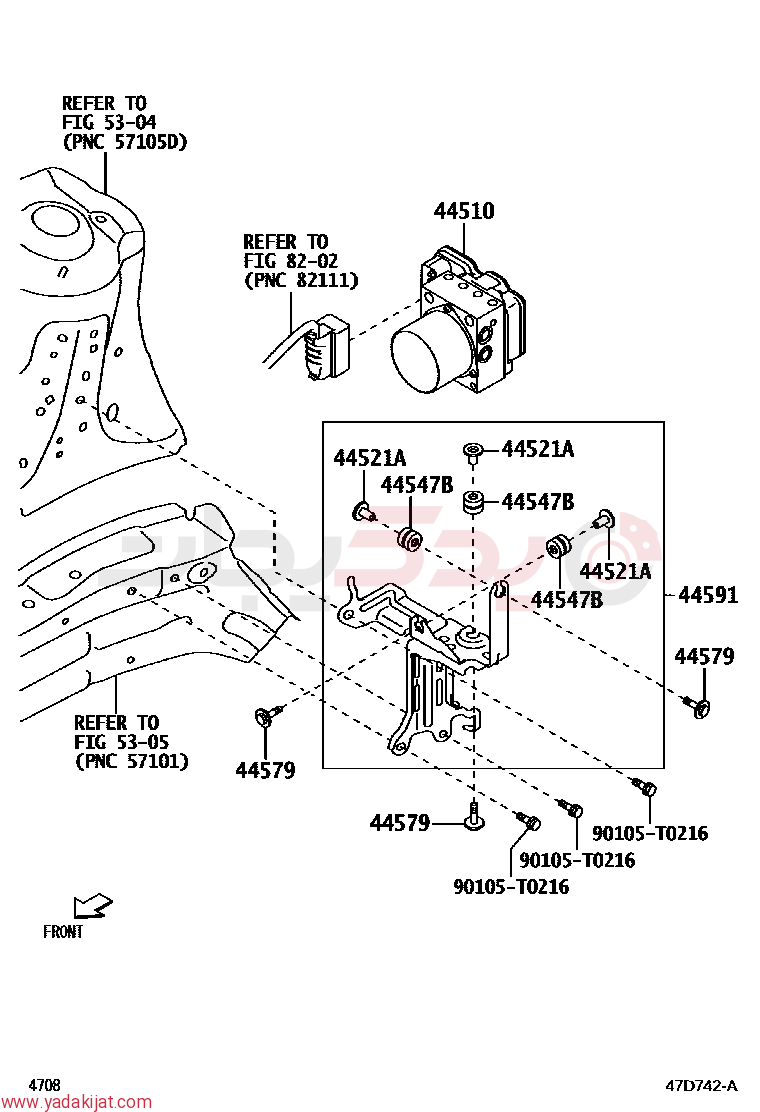 REFER TO
FIG 53-04
(PNC 57105D)

REFER TO
FIG 82-02
(PNC 82111)

44510

44521A

44521A

44547B

44547B

44521A

44547B

44591

44579

REFER TO
FIG 53-05
(PNC 57101)

44579

44579

90105-T0216

90105-T0216

90105-T0216

FRONT

4708

47D742-A

www.yadakijat.com