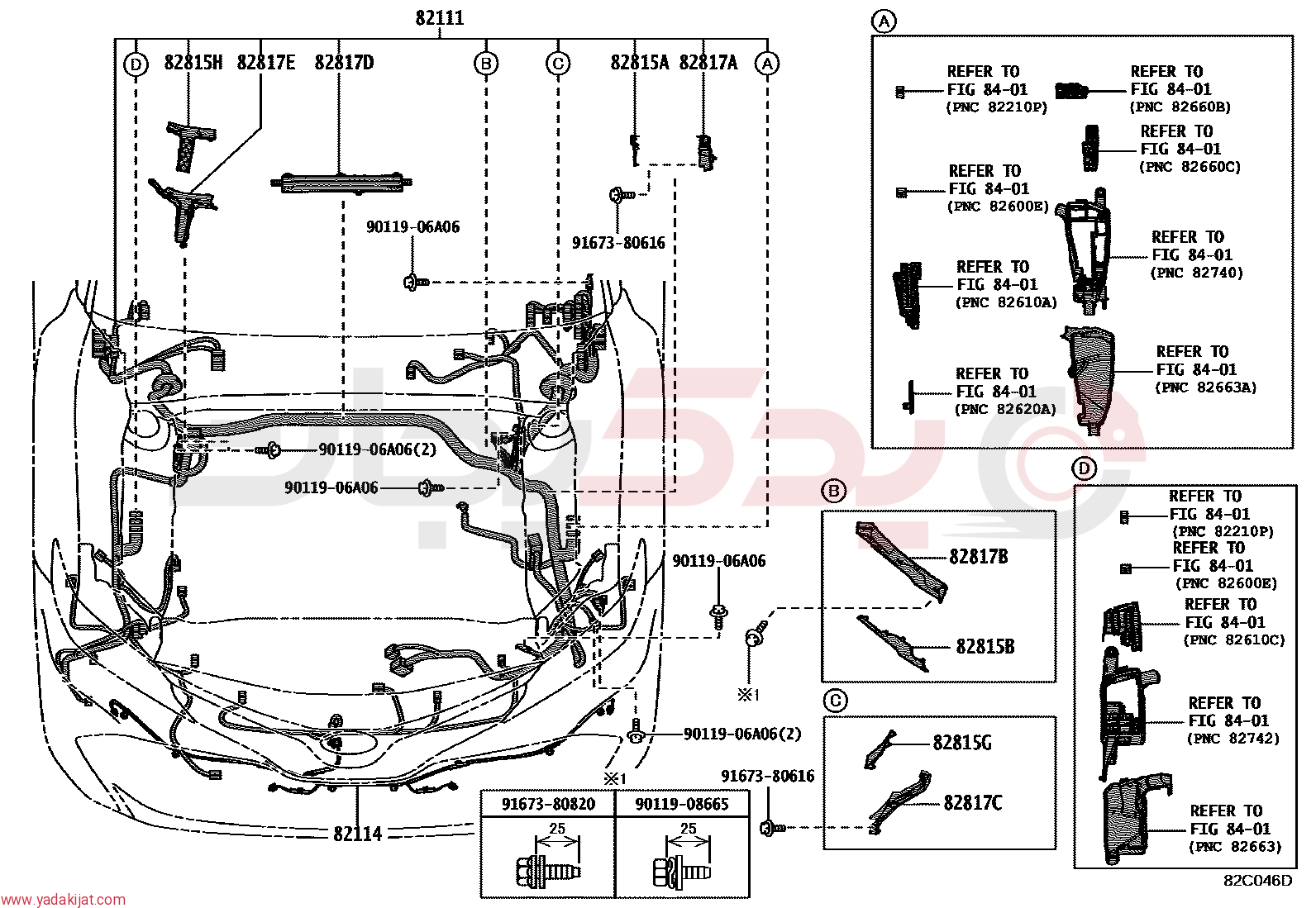 82111

D 82815H 82817E 82817D B C 82815A 82817A A

90119-06A06

91673-80616

90119-06A06(2)

90119-06A06

90119-06A06

※1

90119-06A06(2)

※1

91673-80616

82114

| 91673-80820 | 90119-08665 |
|---|---|
| 25 | 25 |

A

REFER TO FIG 84-01 (PNC 82210P)

REFER TO FIG 84-01 (PNC 82660B)

REFER TO FIG 84-01 (PNC 82660C)

REFER TO FIG 84-01 (PNC 82600E)

REFER TO FIG 84-01 (PNC 82740)

REFER TO FIG 84-01 (PNC 82610A)

REFER TO FIG 84-01 (PNC 82663A)

REFER TO FIG 84-01 (PNC 82620A)

B

82817B

82815B

C

82815G

82817C

D

REFER TO FIG 84-01 (PNC 82210P)

REFER TO FIG 84-01 (PNC 82600E)

REFER TO FIG 84-01 (PNC 82610C)

REFER TO FIG 84-01 (PNC 82742)

REFER TO FIG 84-01 (PNC 82663)

82C046D

www.yadakijat.com