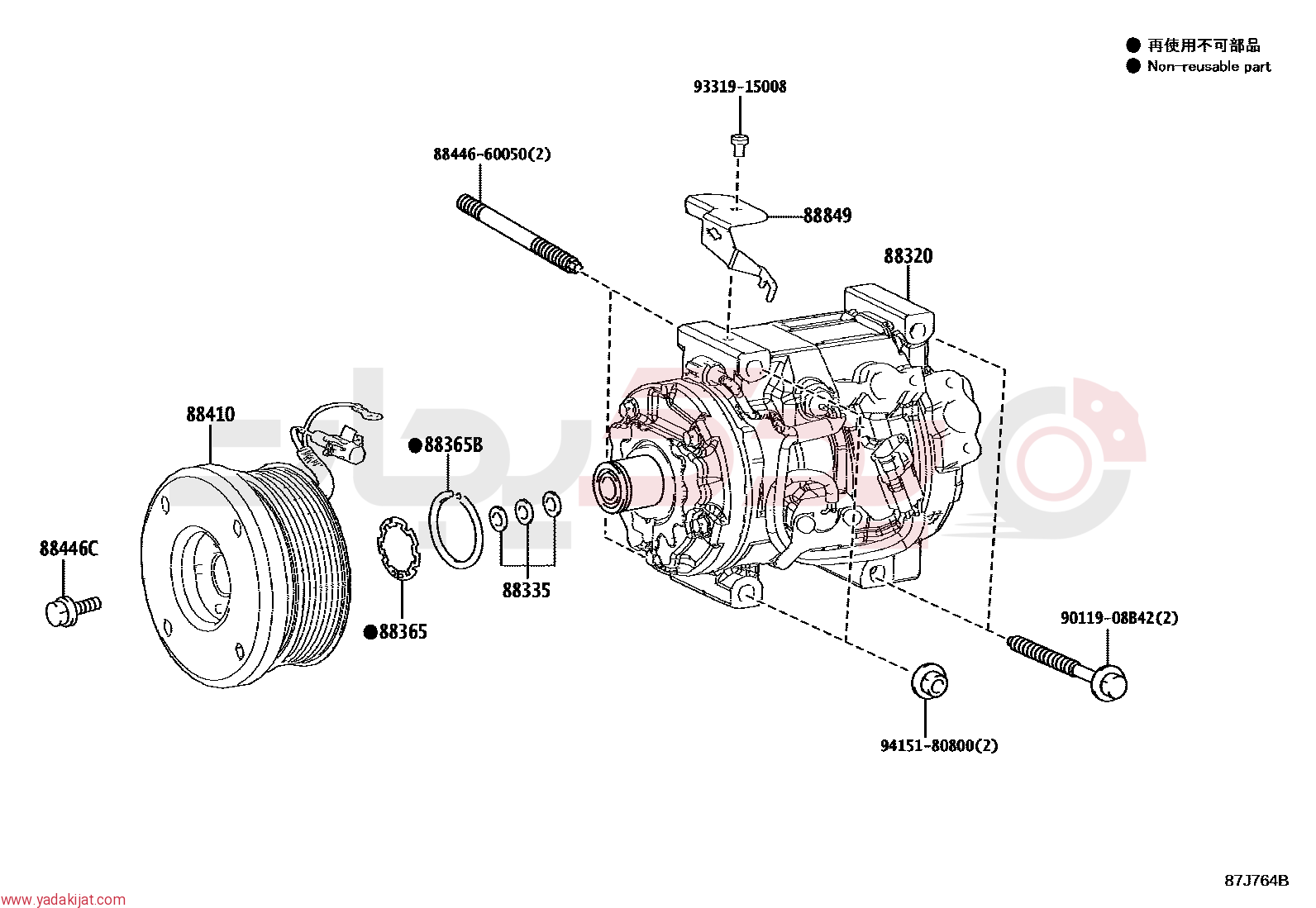 ● 再使用不可部品
● Non-reusable part

93319-15008

88446-60050(2)

88849

88320

88410

●88365B

88446C

88335

●88365

90119-08B42(2)

94151-80800(2)

87J764B

www.yadakijat.com