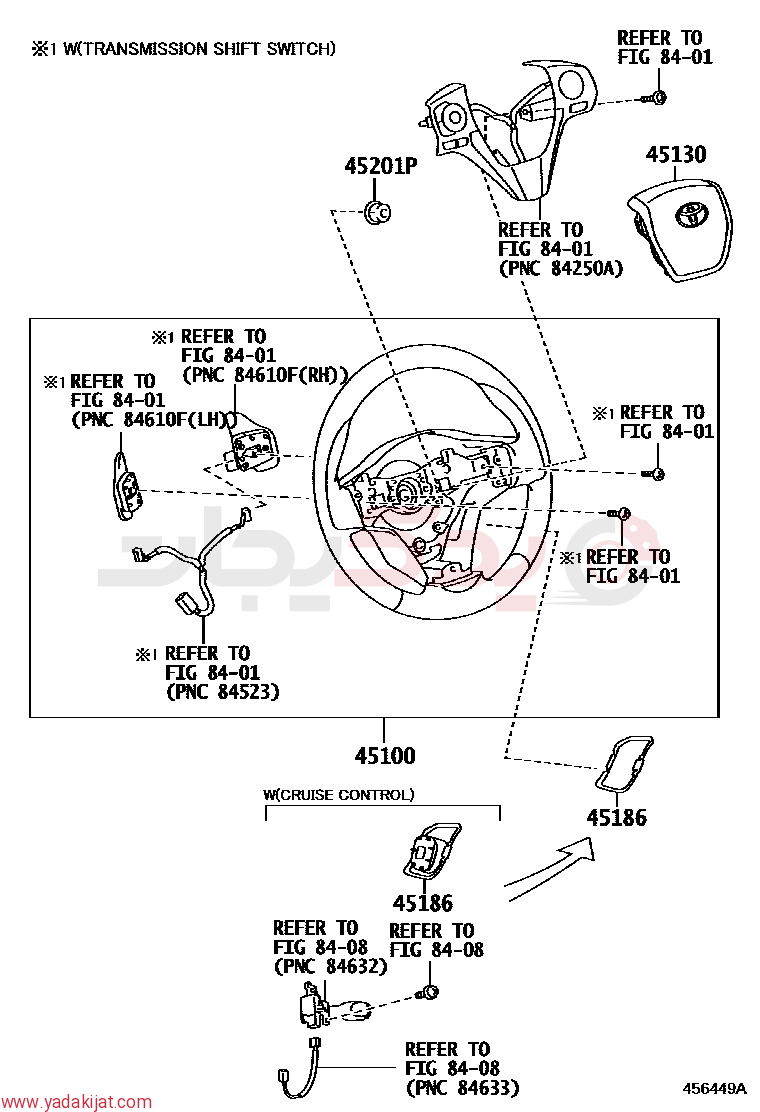 ※1 W(TRANSMISSION SHIFT SWITCH)

REFER TO
FIG 84-01

45201P

45130

REFER TO
FIG 84-01
(PNC 84250A)

※1 REFER TO
FIG 84-01
(PNC 84610F(RH))

※1 REFER TO
FIG 84-01
(PNC 84610F(LH))

※1 REFER TO
FIG 84-01

※1 REFER TO
FIG 84-01

※1 REFER TO
FIG 84-01
(PNC 84523)

45100

W(CRUISE CONTROL)

45186

45186

REFER TO
FIG 84-08
(PNC 84632)

REFER TO
FIG 84-08

REFER TO
FIG 84-08
(PNC 84633)

www.yadakijat.com

456449A